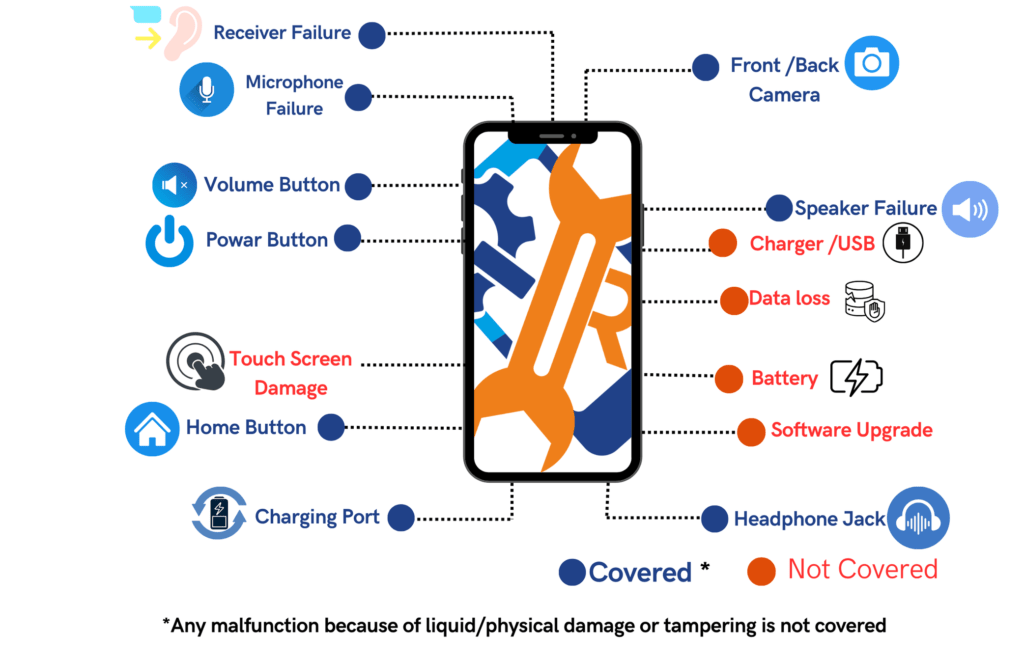 Receiver Failure

Microphone Failure

Volume Button

Powar Button

Touch Screen Damage

Home Button

Charging Port

Front /Back Camera

Speaker Failure

Charger /USB

Data loss

Battery

Software Upgrade

Headphone Jack

Covered *

Not Covered

*Any malfunction because of liquid/physical damage or tampering is not covered